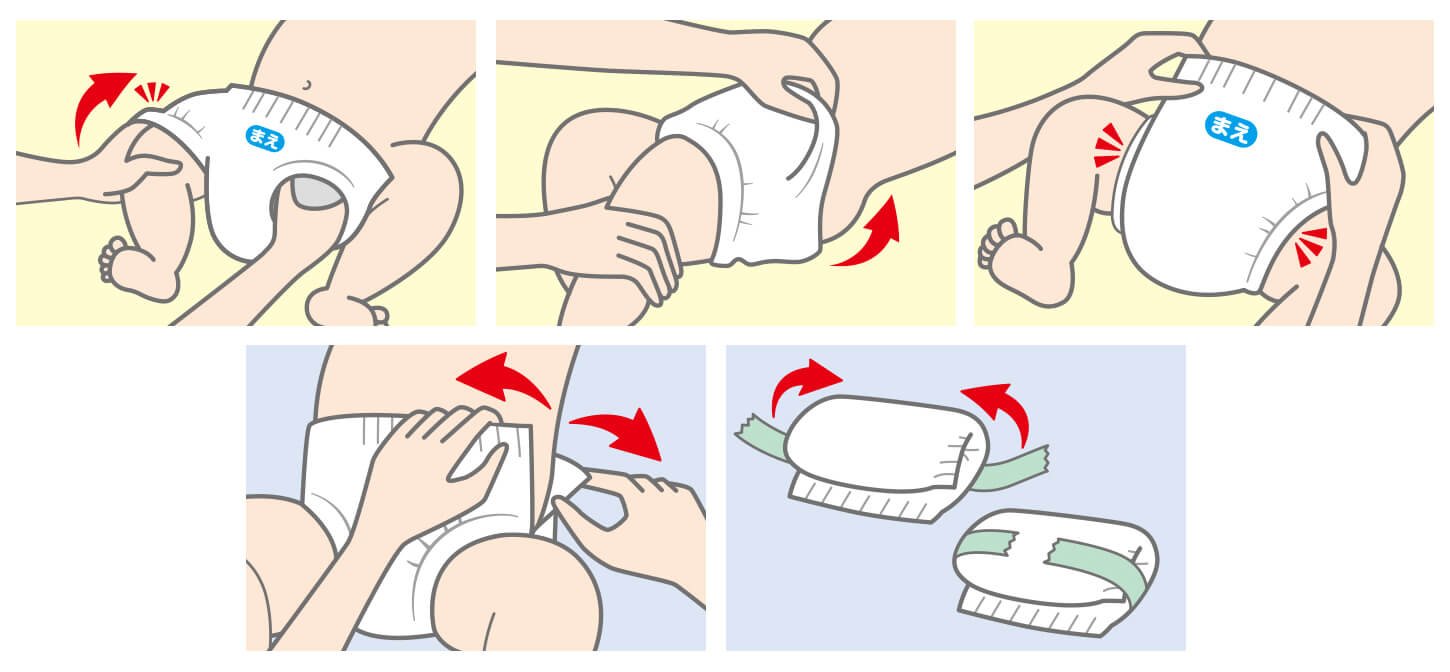 まえ

まえ